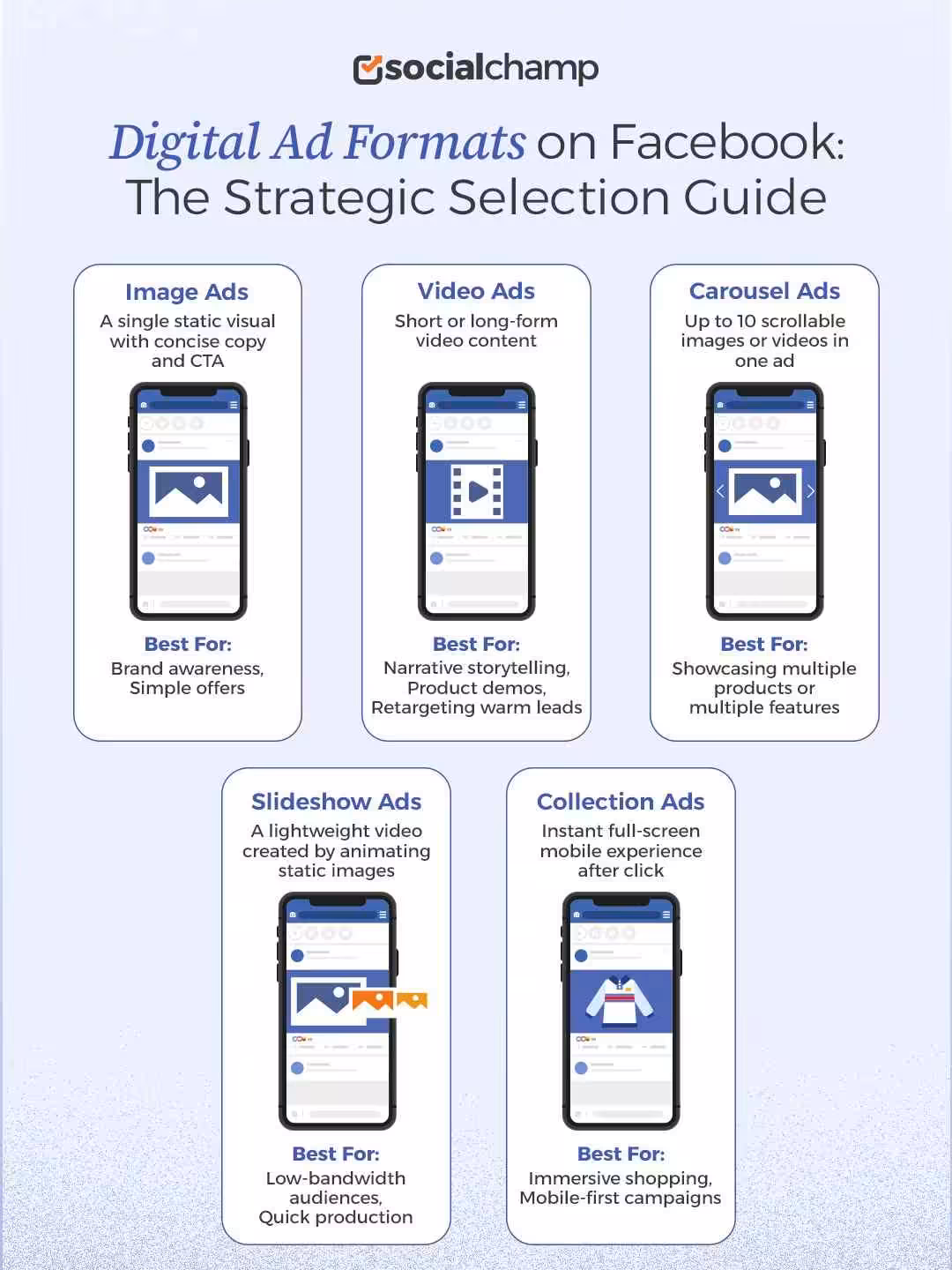 socialchamp

Digital Ad Formats on Facebook: The Strategic Selection Guide

Image Ads
A single static visual with concise copy and CTA

Best For:
Brand awareness, Simple offers

Video Ads
Short or long-form video content

Best For:
Narrative storytelling, Product demos, Retargeting warm leads

Carousel Ads
Up to 10 scrollable images or videos in one ad

Best For:
Showcasing multiple products or multiple features

Slideshow Ads
A lightweight video created by animating static images

Best For:
Low-bandwidth audiences, Quick production

Collection Ads
Instant full-screen mobile experience after click

Best For:
Immersive shopping, Mobile-first campaigns