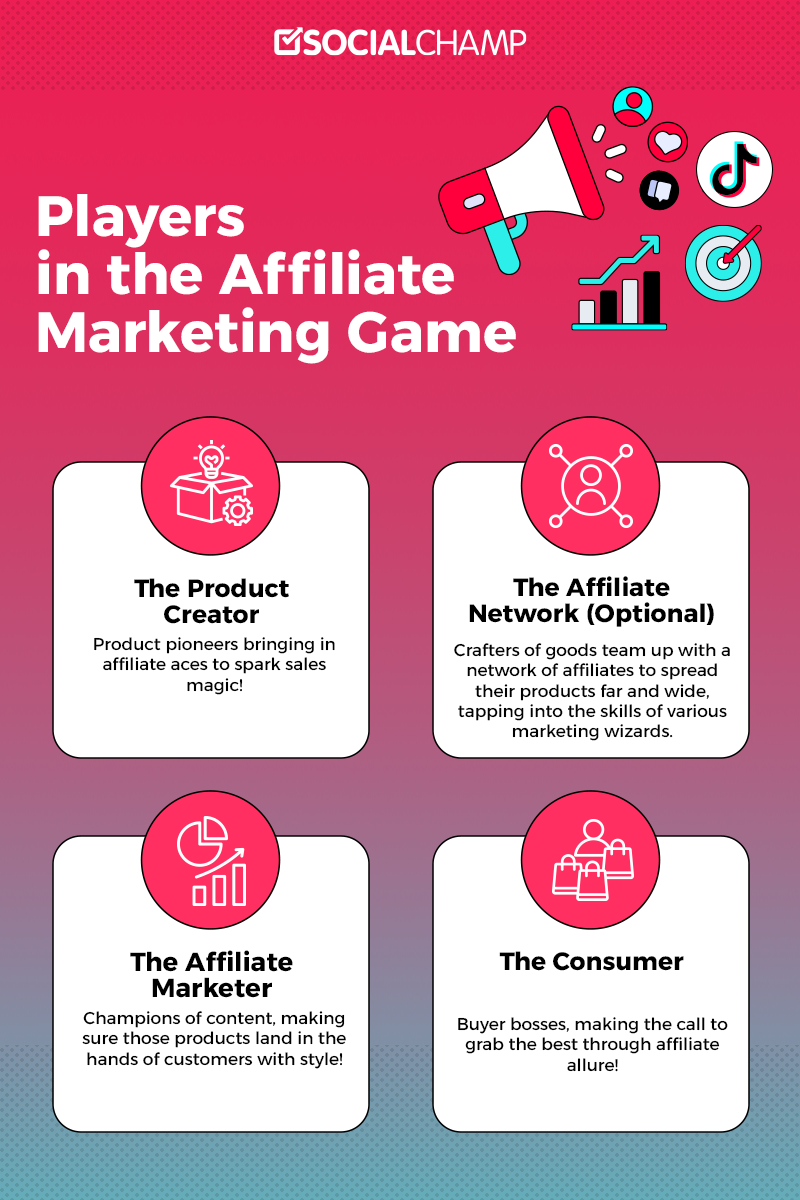 SOCIALCHAMP

Players in the Affiliate Marketing Game

The Product Creator

Product pioneers bringing in affiliate aces to spark sales magic!

The Affiliate Network (Optional)

Crafters of goods team up with a network of affiliates to spread their products far and wide, tapping into the skills of various marketing wizards.

The Affiliate Marketer

Champions of content, making sure those products land in the hands of customers with style!

The Consumer

Buyer bosses, making the call to grab the best through affiliate allure!