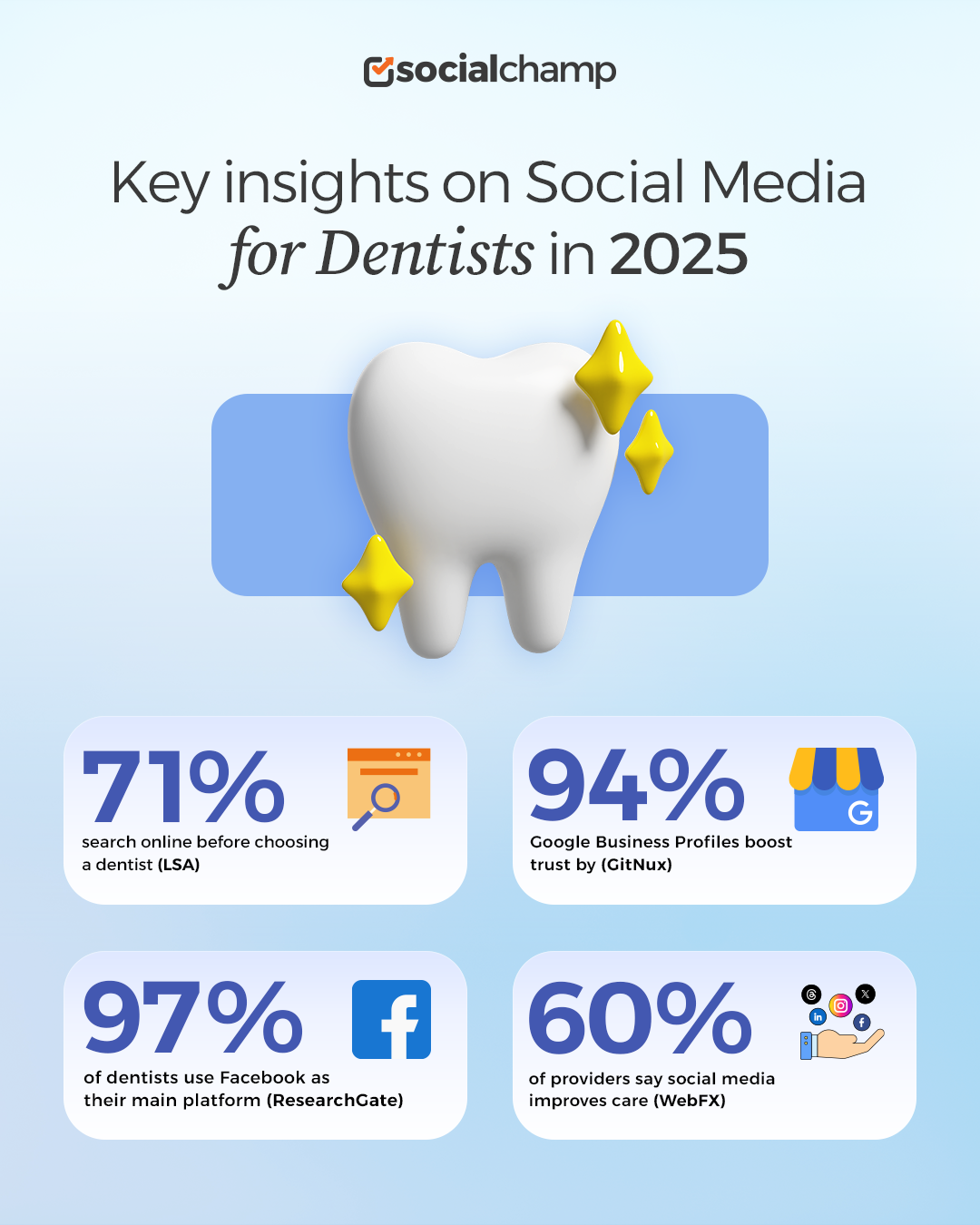 socialchamp

Key insights on Social Media for Dentists in 2025

71%
search online before choosing a dentist (LSA)

94%
Google Business Profiles boost trust by (GitNux)

97%
of dentists use Facebook as their main platform (ResearchGate)

60%
of providers say social media improves care (WebFX)