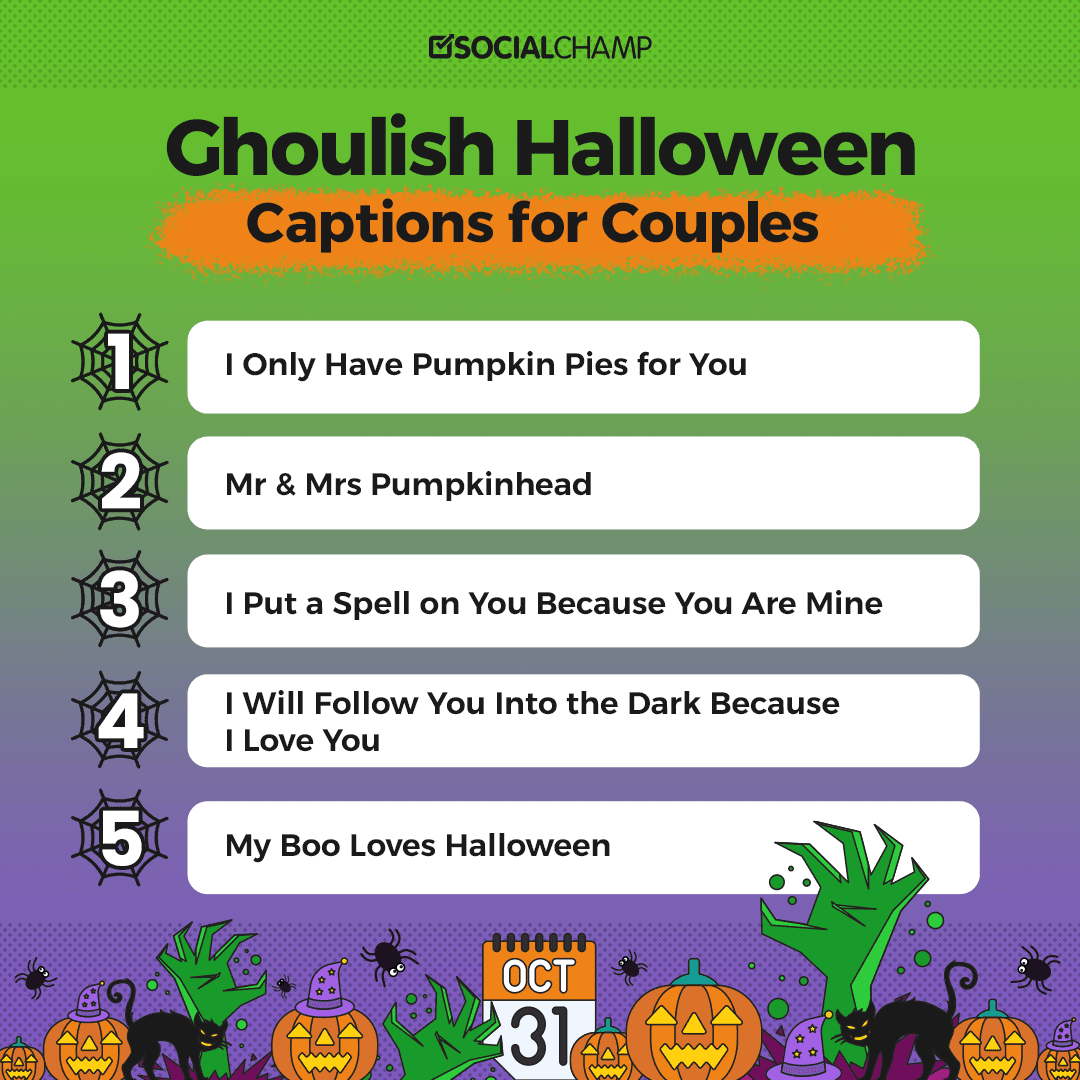 SOCIALCHAMP

Ghoulish Halloween
Captions for Couples

1 I Only Have Pumpkin Pies for You

2 Mr & Mrs Pumpkinhead

3 I Put a Spell on You Because You Are Mine

4 I Will Follow You Into the Dark Because I Love You

5 My Boo Loves Halloween

OCT
31